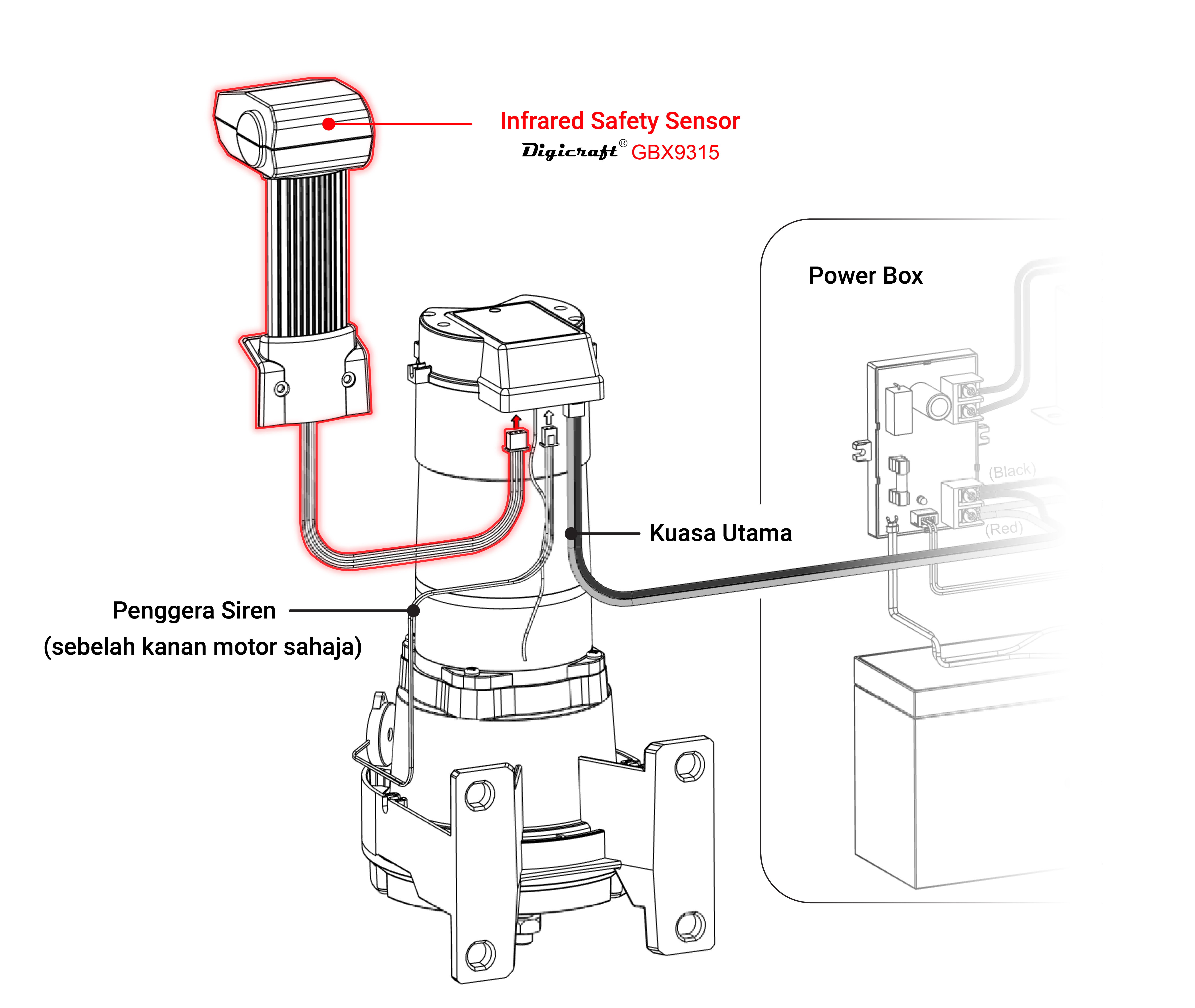 Infrared Safety Sensor
Digicraft® GBX9315

Power Box

(Black)

(Red)

Kuasa Utama

Penggera Siren
(sebelah kanan motor sahaja)