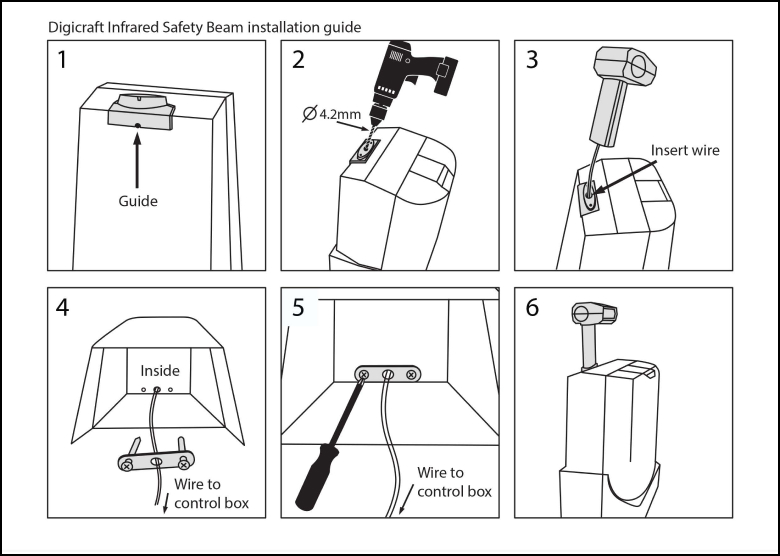 Digicraft Infrared Safety Beam installation guide

1

Guide

2

$\varnothing$ 4.2mm

3

Insert wire

4

Inside

Wire to control box

5

Wire to control box

6